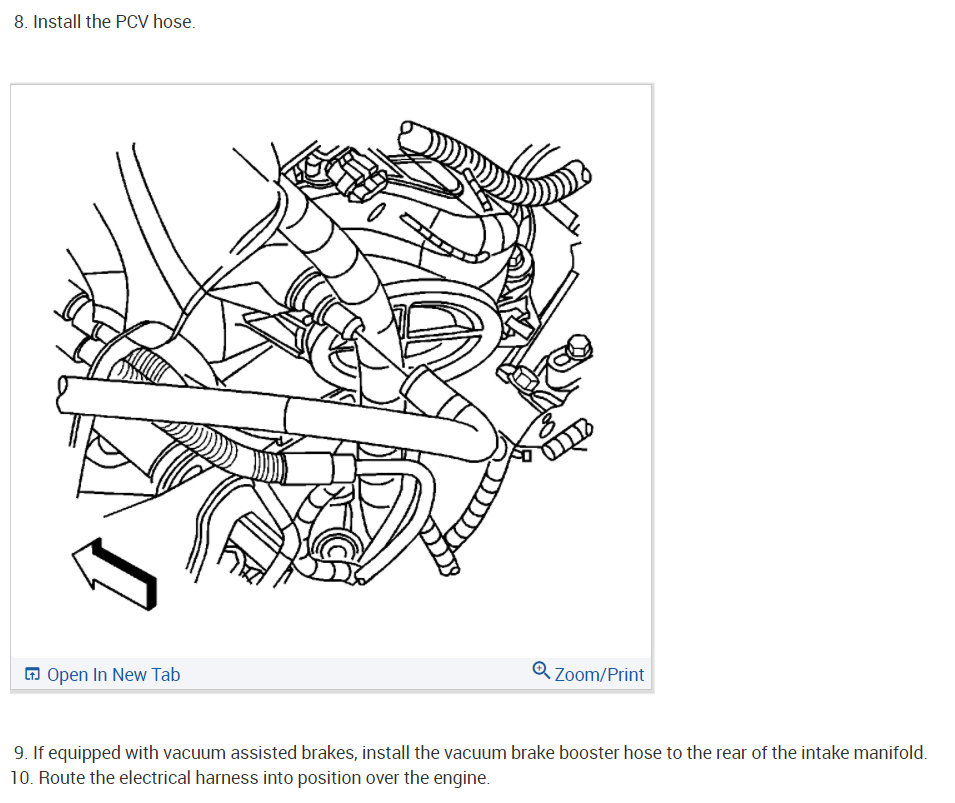 8. Install the PCV hose.

Open In New Tab

Zoom/Print

9. If equipped with vacuum assisted brakes, install the vacuum brake booster hose to the rear of the intake manifold.
10. Route the electrical harness into position over the engine.