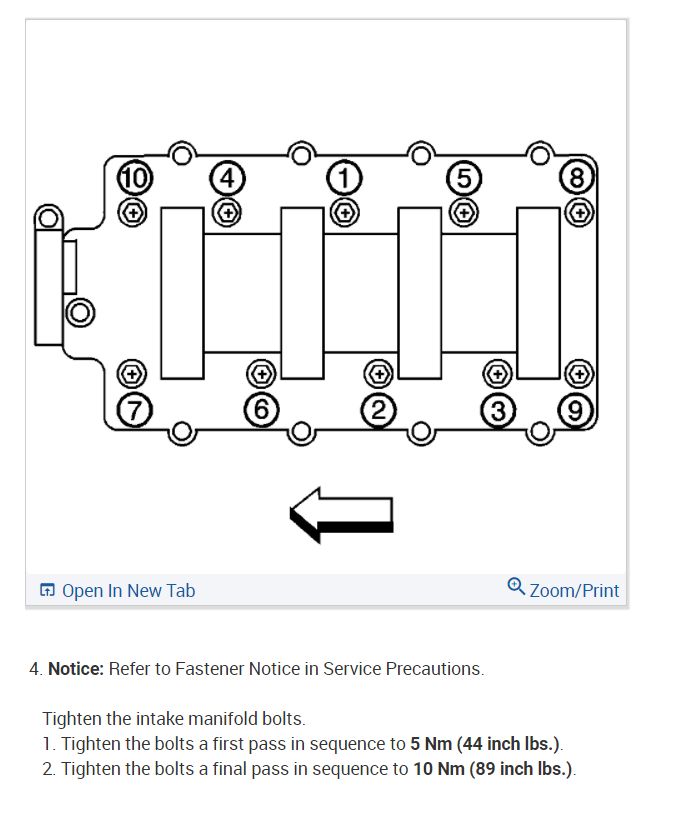 10
4
1
5
8
7
6
2
3
9

Open In New Tab
Zoom/Print

4. **Notice:** Refer to Fastener Notice in Service Precautions.

Tighten the intake manifold bolts.
1. Tighten the bolts a first pass in sequence to **5 Nm (44 inch lbs.)**.
2. Tighten the bolts a final pass in sequence to **10 Nm (89 inch lbs.)**.