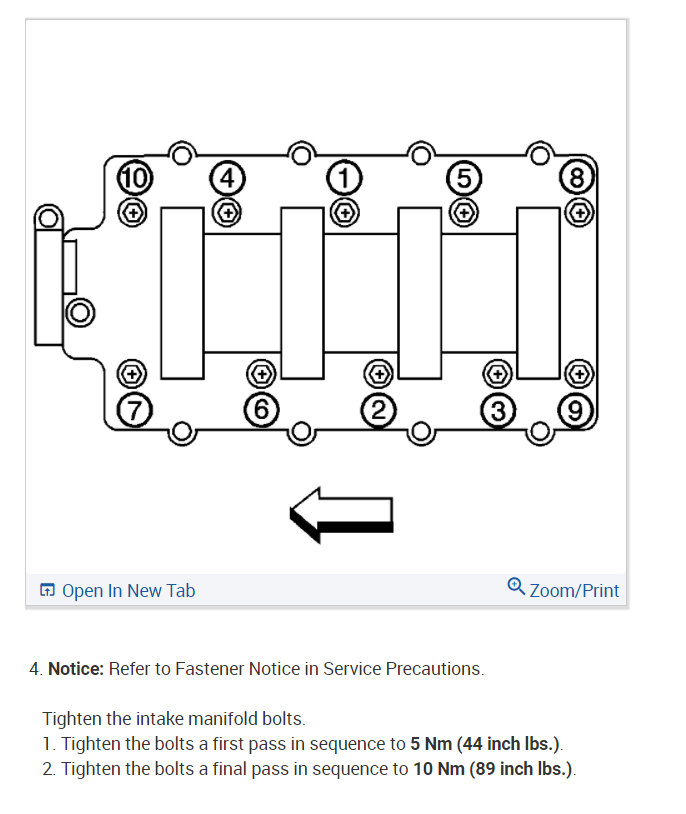 10 4 1 5 8

7 6 2 3 9

Open In New Tab

Zoom/Print

4. **Notice:** Refer to Fastener Notice in Service Precautions.

Tighten the intake manifold bolts.
1. Tighten the bolts a first pass in sequence to **5 Nm (44 inch lbs.)**.
2. Tighten the bolts a final pass in sequence to **10 Nm (89 inch lbs.)**.