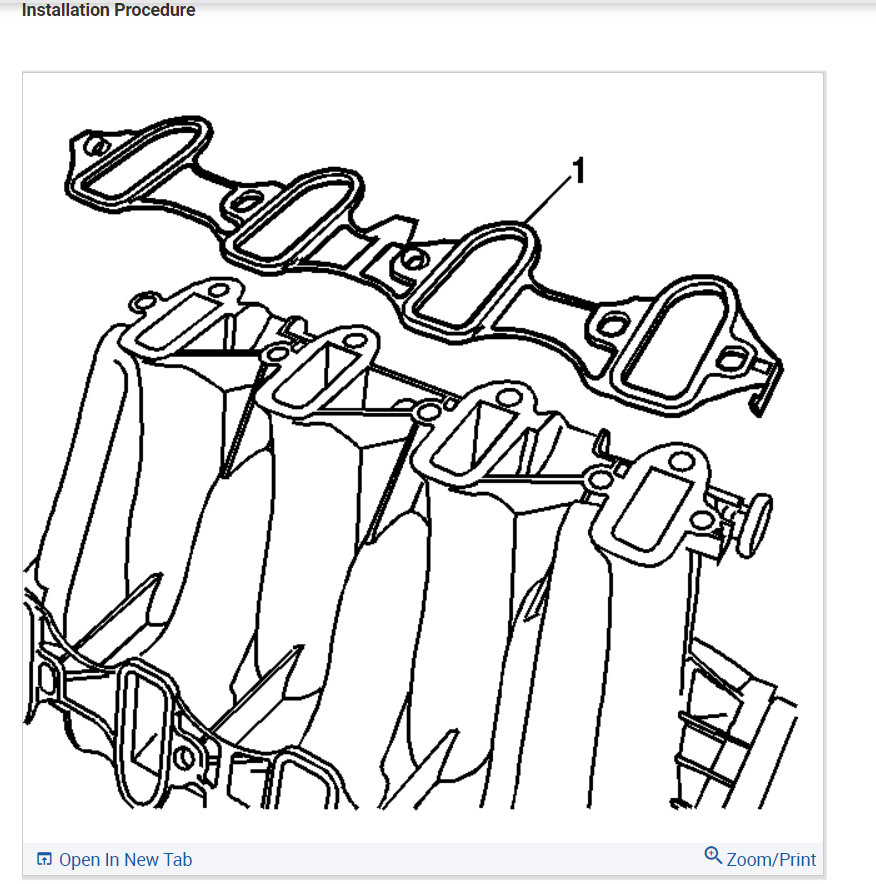 Installation Procedure

1

Open In New Tab

Zoom/Print