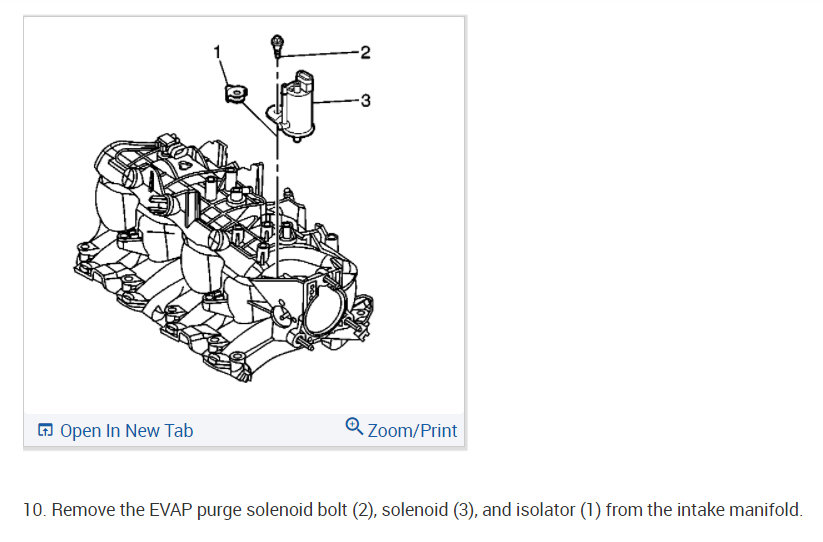 1
2
3

Open In New Tab
Zoom/Print

10. Remove the EVAP purge solenoid bolt (2), solenoid (3), and isolator (1) from the intake manifold.