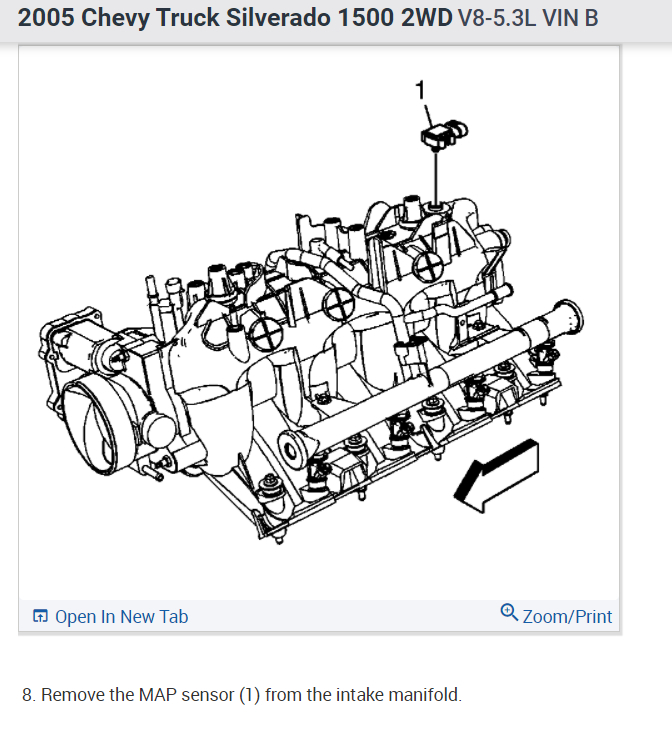 2005 Chevy Truck Silverado 1500 2WD V8-5.3L VIN B

1

Open In New Tab

Zoom/Print

8. Remove the MAP sensor (1) from the intake manifold.