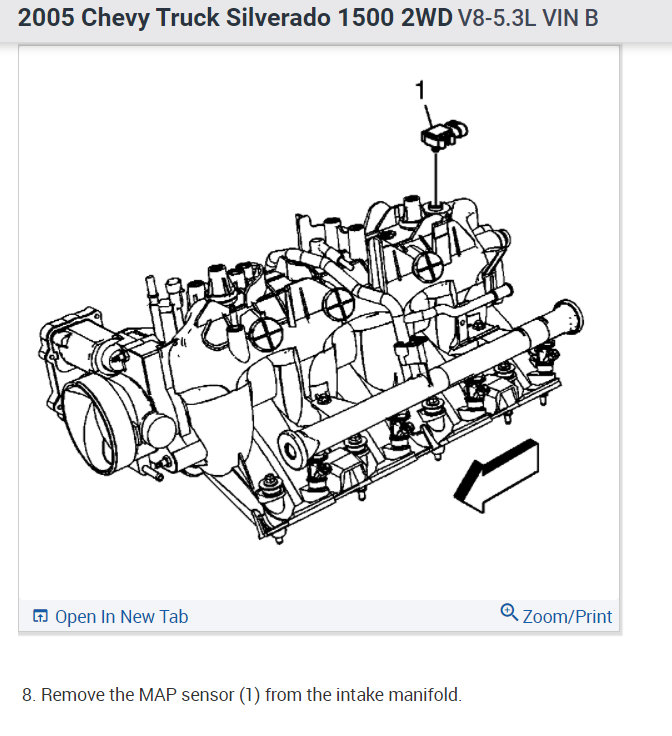 2005 Chevy Truck Silverado 1500 2WD V8-5.3L VIN B

1

Open In New Tab

Zoom/Print

8. Remove the MAP sensor (1) from the intake manifold.