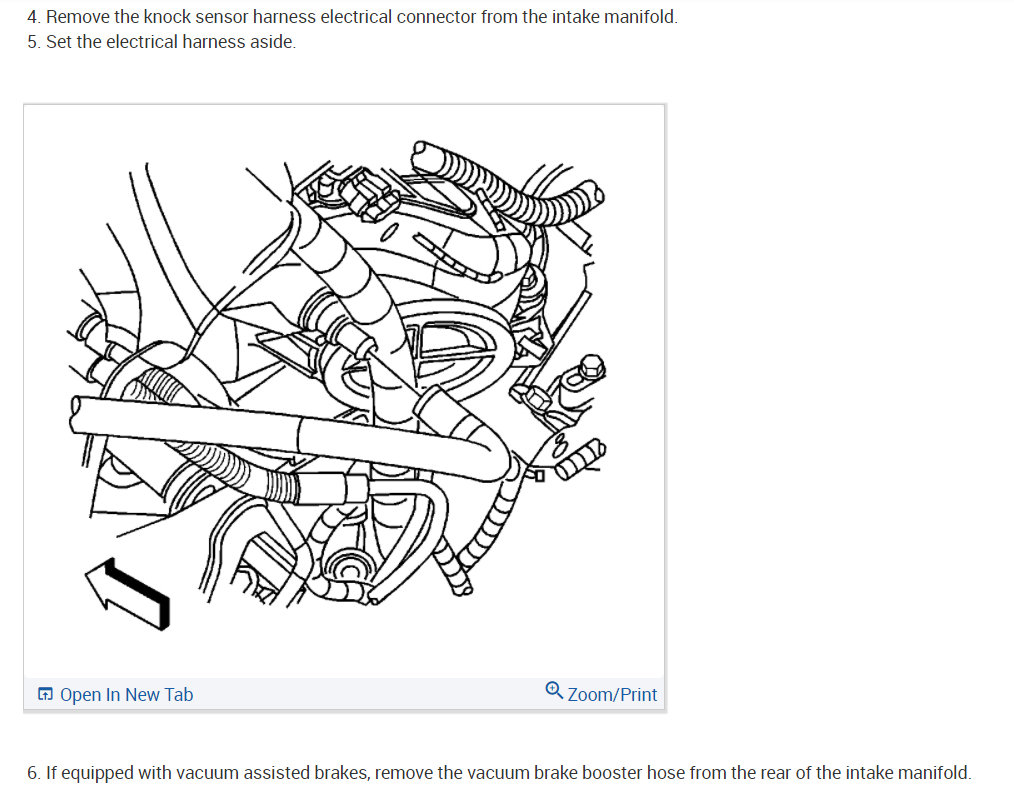 4. Remove the knock sensor harness electrical connector from the intake manifold.
5. Set the electrical harness aside.

Open In New Tab

Zoom/Print

6. If equipped with vacuum assisted brakes, remove the vacuum brake booster hose from the rear of the intake manifold.