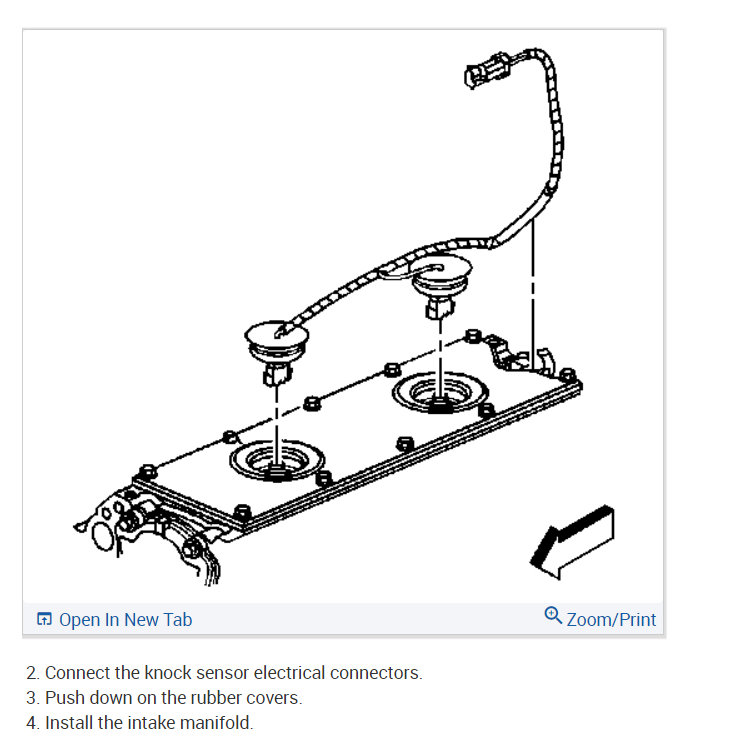 Open In New Tab

Zoom/Print

2. Connect the knock sensor electrical connectors.
3. Push down on the rubber covers.
4. Install the intake manifold.