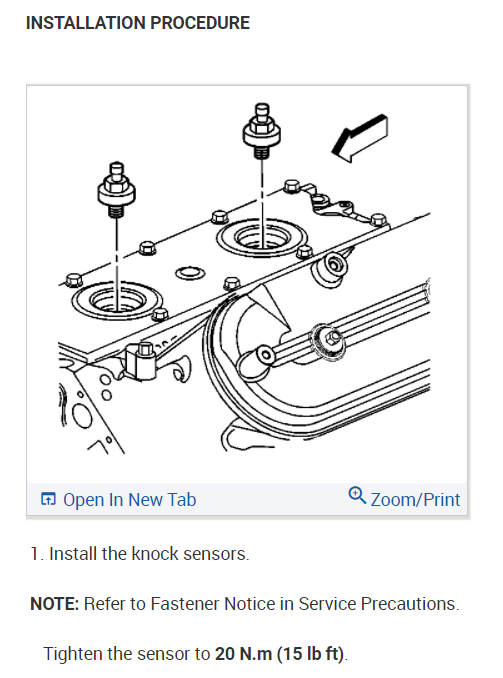 INSTALLATION PROCEDURE

Open In New Tab

Zoom/Print

1. Install the knock sensors.

NOTE: Refer to Fastener Notice in Service Precautions.

Tighten the sensor to 20 N.m (15 lb ft).