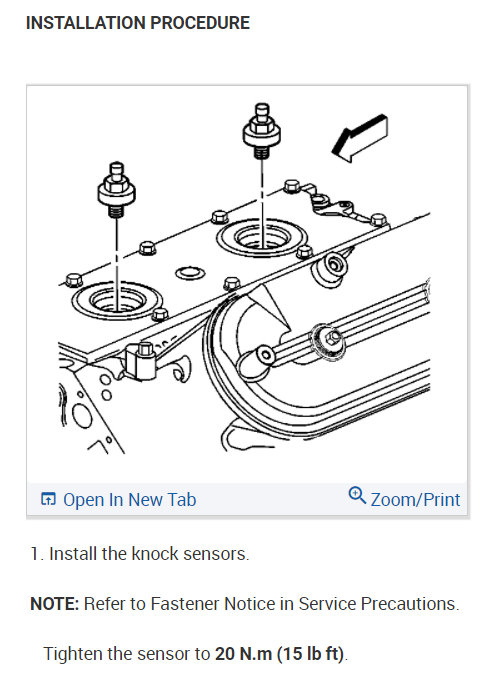 INSTALLATION PROCEDURE

Open In New Tab

Zoom/Print

1. Install the knock sensors.

NOTE: Refer to Fastener Notice in Service Precautions.

Tighten the sensor to 20 N.m (15 lb ft).