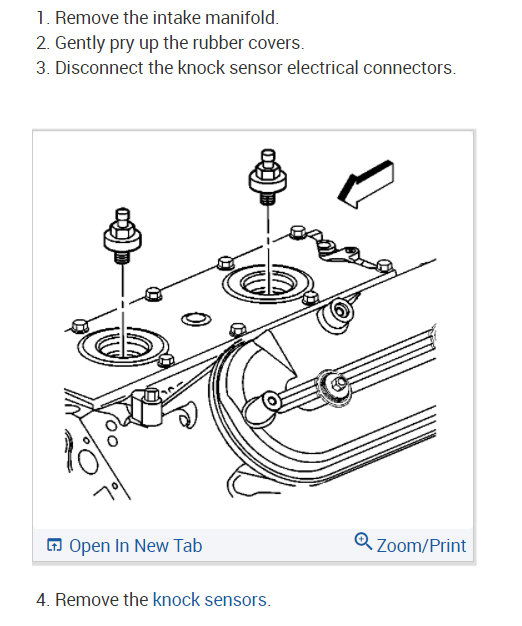 1. Remove the intake manifold.
2. Gently pry up the rubber covers.
3. Disconnect the knock sensor electrical connectors.

Open In New Tab

Zoom/Print

4. Remove the knock sensors.