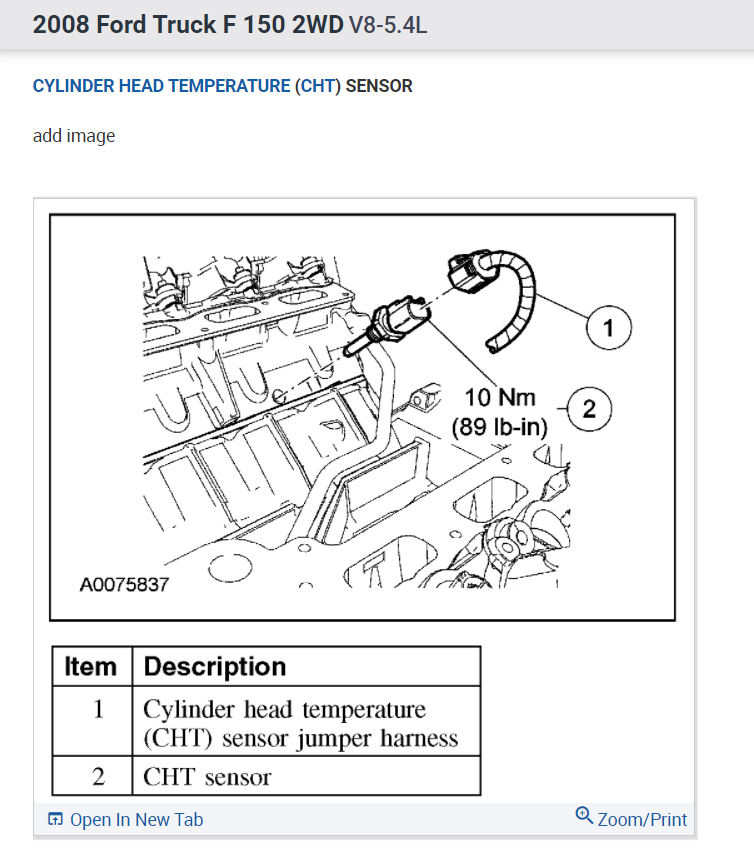 2008 Ford Truck F 150 2WD V8-5.4L

CYLINDER HEAD TEMPERATURE (CHT) SENSOR

add image

1

10 Nm (89 lb-in)

2

A0075837

| Item | Description |
|---|---|
| 1 | Cylinder head temperature (CHT) sensor jumper harness |
| 2 | CHT sensor |

Open In New Tab

Zoom/Print