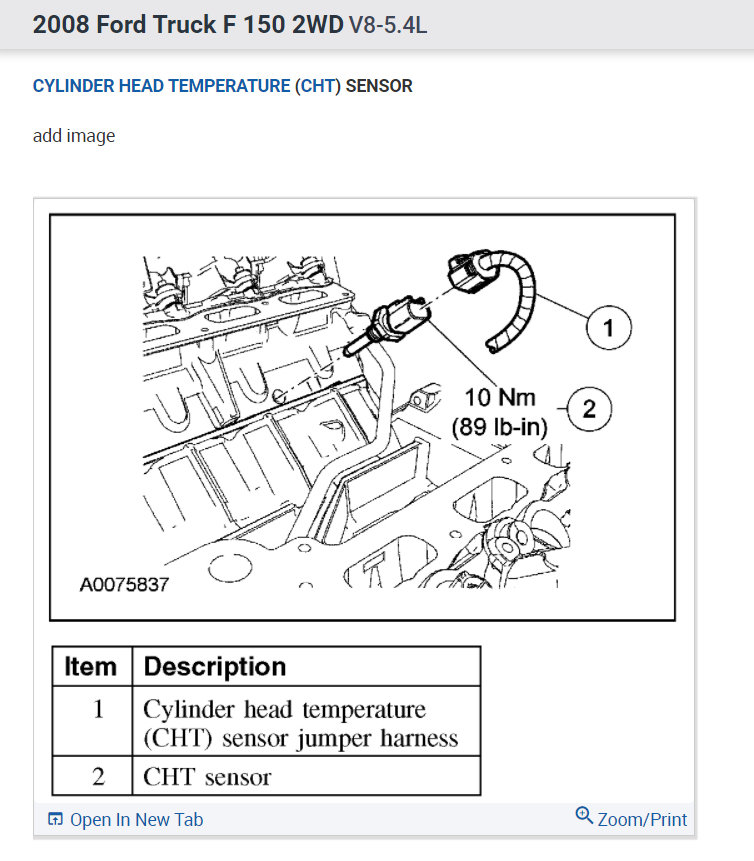 2008 Ford Truck F 150 2WD V8-5.4L

CYLINDER HEAD TEMPERATURE (CHT) SENSOR

add image

1

10 Nm
(89 lb-in)

2

A0075837

| Item | Description |
|---|---|
| 1 | Cylinder head temperature (CHT) sensor jumper harness |
| 2 | CHT sensor |

Open In New Tab

Zoom/Print