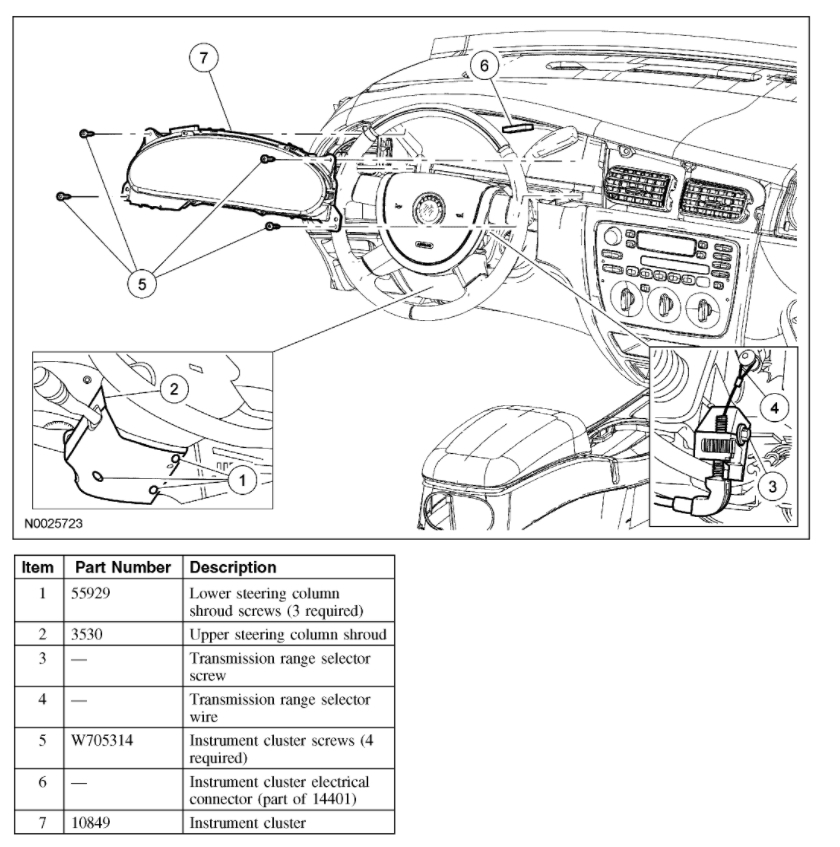 7

6

5

2

1

4

3

N0025723

| Item | Part Number | Description |
|---|---|---|
| 1 | 55929 | Lower steering column shroud screws (3 required) |
| 2 | 3530 | Upper steering column shroud |
| 3 | — | Transmission range selector screw |
| 4 | — | Transmission range selector wire |
| 5 | W705314 | Instrument cluster screws (4 required) |
| 6 | — | Instrument cluster electrical connector (part of 14401) |
| 7 | 10849 | Instrument cluster |