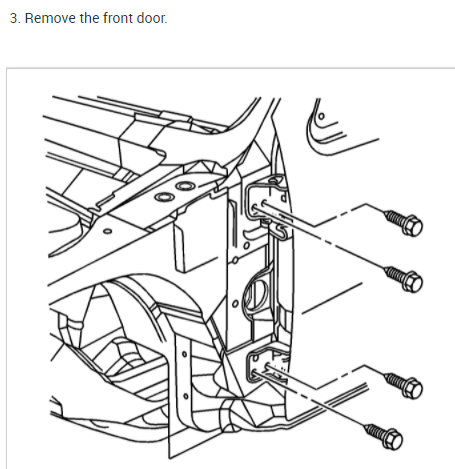 3. Remove the front door.