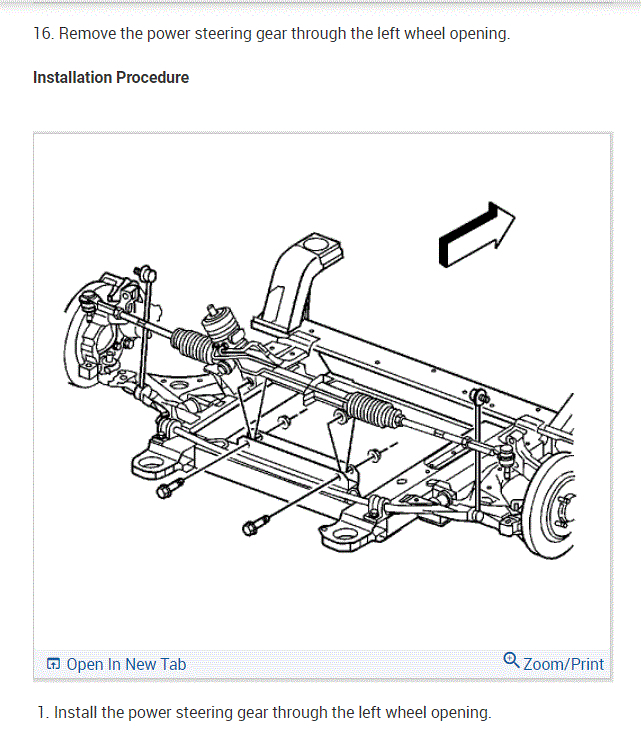 16. Remove the power steering gear through the left wheel opening.

Installation Procedure

Open In New Tab

Zoom/Print

1. Install the power steering gear through the left wheel opening.