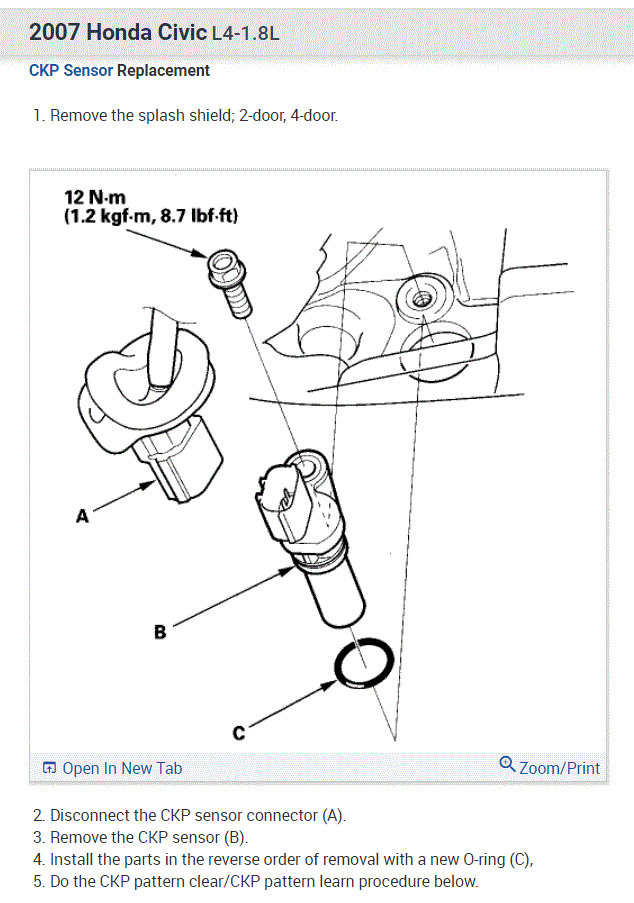 2007 Honda Civic L4-1.8L

CKP Sensor Replacement

1. Remove the splash shield; 2-door, 4-door.

12 N·m
(1.2 kgf·m, 8.7 lbf·ft)

A

B

C

Open In New Tab

Zoom/Print

2. Disconnect the CKP sensor connector (A).
3. Remove the CKP sensor (B).
4. Install the parts in the reverse order of removal with a new O-ring (C),
5. Do the CKP pattern clear/CKP pattern learn procedure below.