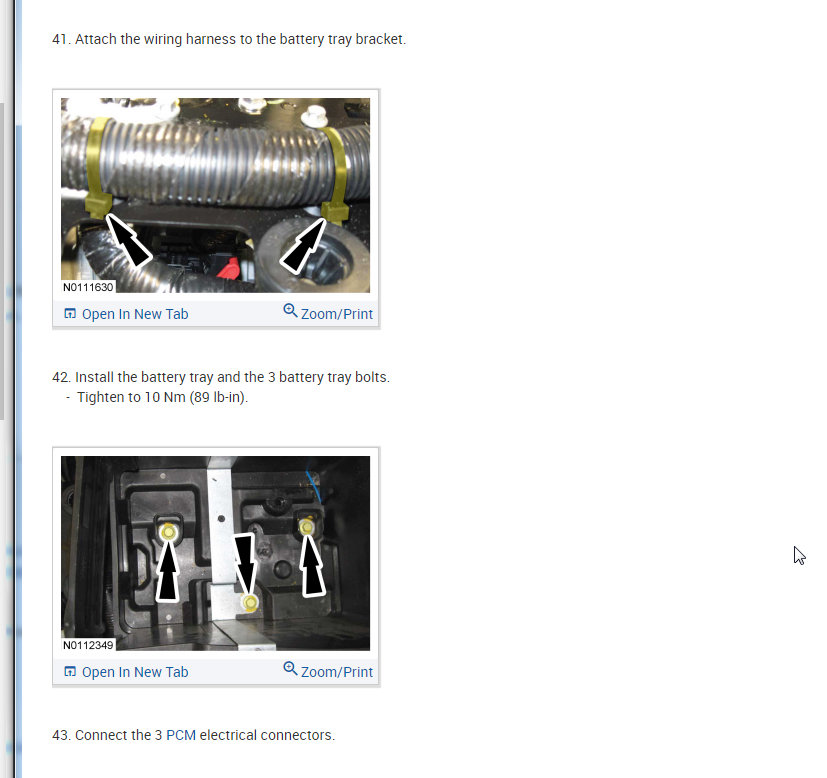 41. Attach the wiring harness to the battery tray bracket.

N0111630

Open In New Tab Zoom/Print

42. Install the battery tray and the 3 battery tray bolts.
- Tighten to 10 Nm (89 lb-in).

N0112349

Open In New Tab Zoom/Print

43. Connect the 3 PCM electrical connectors.