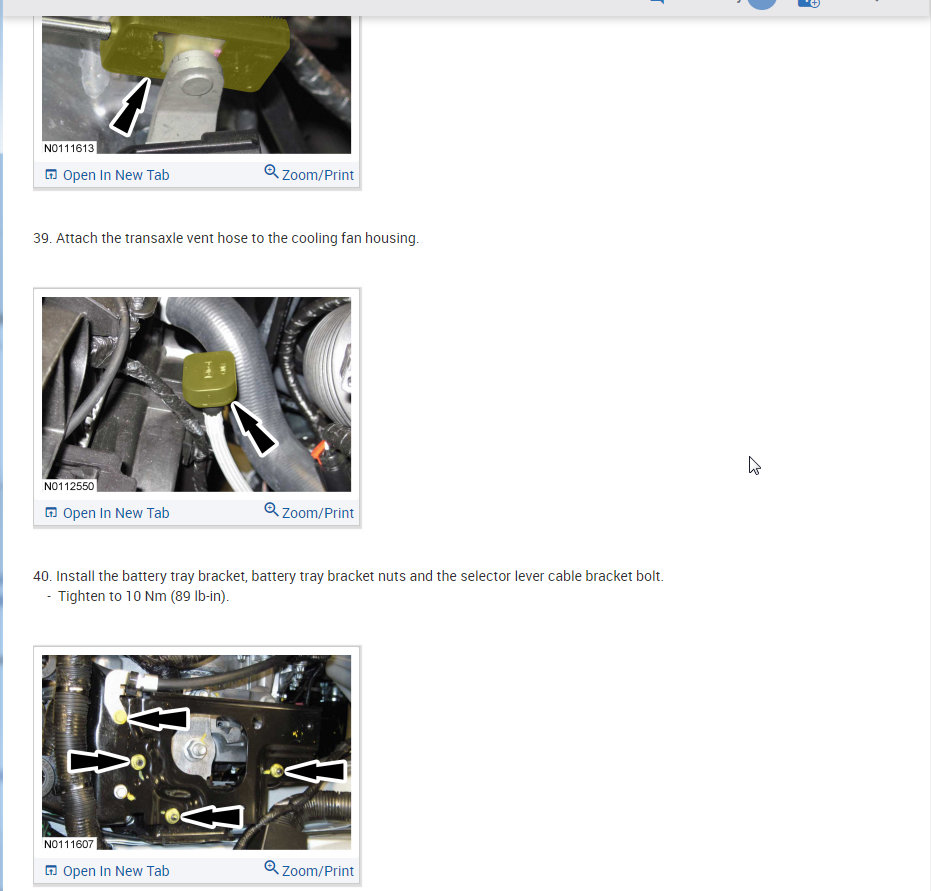 N0111613

Open In New Tab Zoom/Print

39. Attach the transaxle vent hose to the cooling fan housing.

N0112550

Open In New Tab Zoom/Print

40. Install the battery tray bracket, battery tray bracket nuts and the selector lever cable bracket bolt.
- Tighten to 10 Nm (89 lb-in).

N0111607

Open In New Tab Zoom/Print