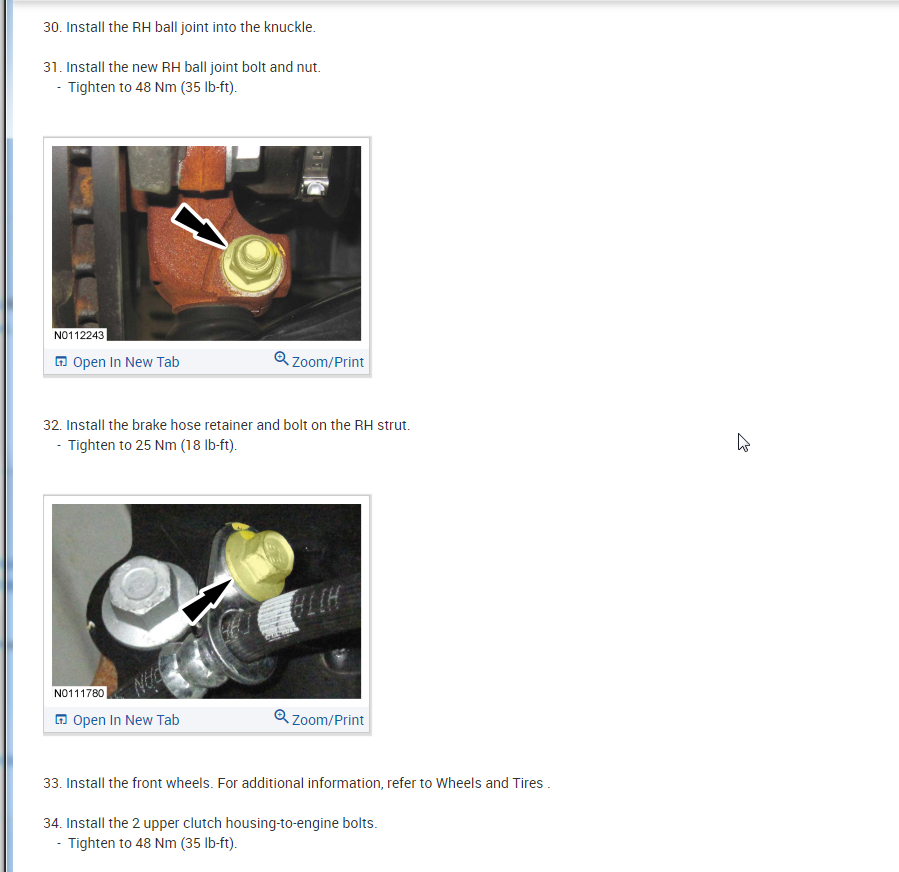 30. Install the RH ball joint into the knuckle.

31. Install the new RH ball joint bolt and nut.
- Tighten to 48 Nm (35 lb-ft).

N0112243

Open In New Tab Zoom/Print

32. Install the brake hose retainer and bolt on the RH strut.
- Tighten to 25 Nm (18 lb-ft).

N0111780

Open In New Tab Zoom/Print

33. Install the front wheels. For additional information, refer to Wheels and Tires .

34. Install the 2 upper clutch housing-to-engine bolts.
- Tighten to 48 Nm (35 lb-ft).