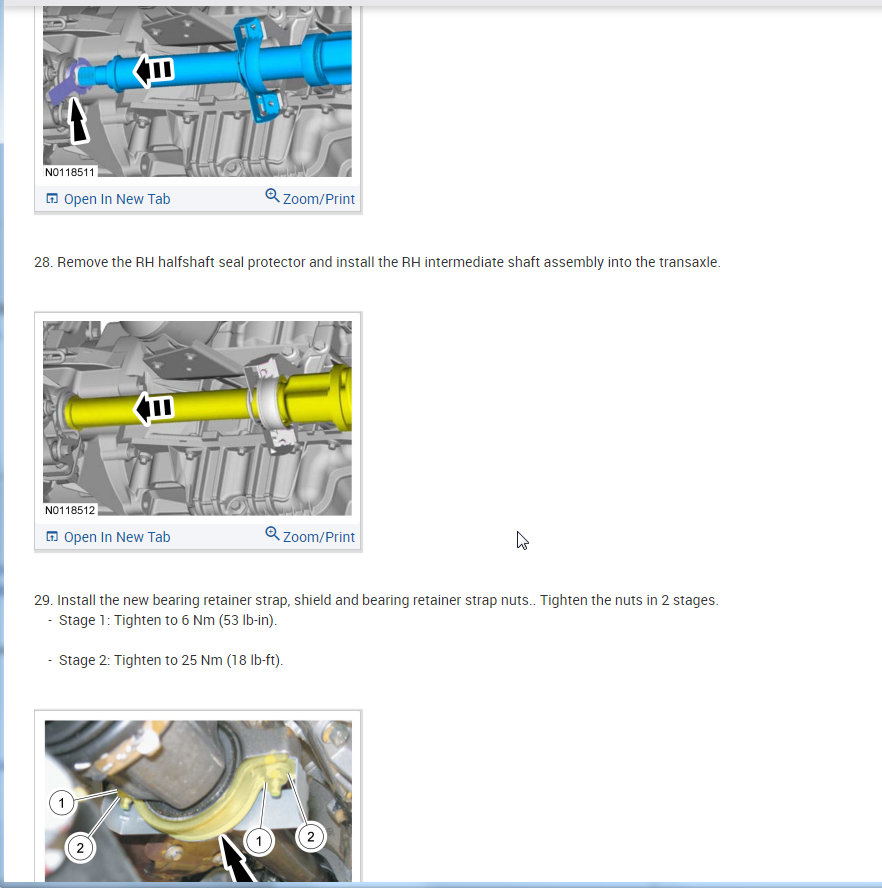 N0118511

Open In New Tab

Zoom/Print

28. Remove the RH halfshaft seal protector and install the RH intermediate shaft assembly into the transaxle.

N0118512

Open In New Tab

Zoom/Print

29. Install the new bearing retainer strap, shield and bearing retainer strap nuts.. Tighten the nuts in 2 stages.
- Stage 1: Tighten to 6 Nm (53 lb-in).

- Stage 2: Tighten to 25 Nm (18 lb-ft).

1

2

1

2