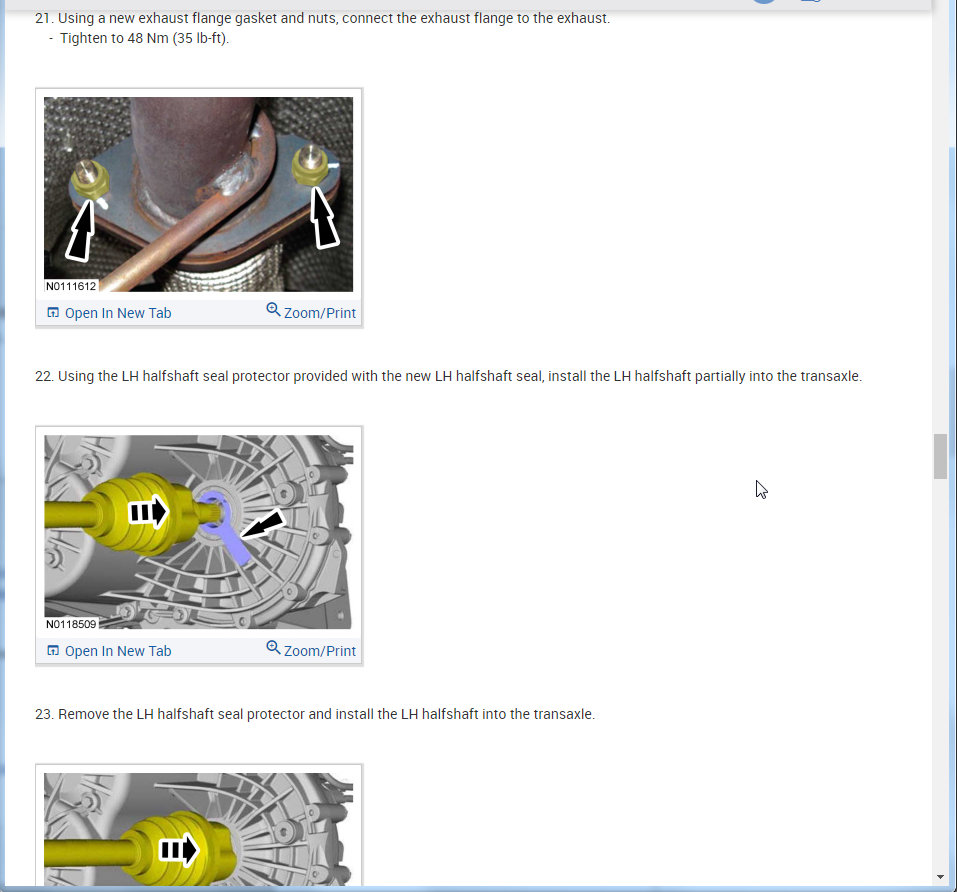 21. Using a new exhaust flange gasket and nuts, connect the exhaust flange to the exhaust.
- Tighten to 48 Nm (35 lb-ft).

N0111612

Open In New Tab Zoom/Print

22. Using the LH halfshaft seal protector provided with the new LH halfshaft seal, install the LH halfshaft partially into the transaxle.

N0118509

Open In New Tab Zoom/Print

23. Remove the LH halfshaft seal protector and install the LH halfshaft into the transaxle.