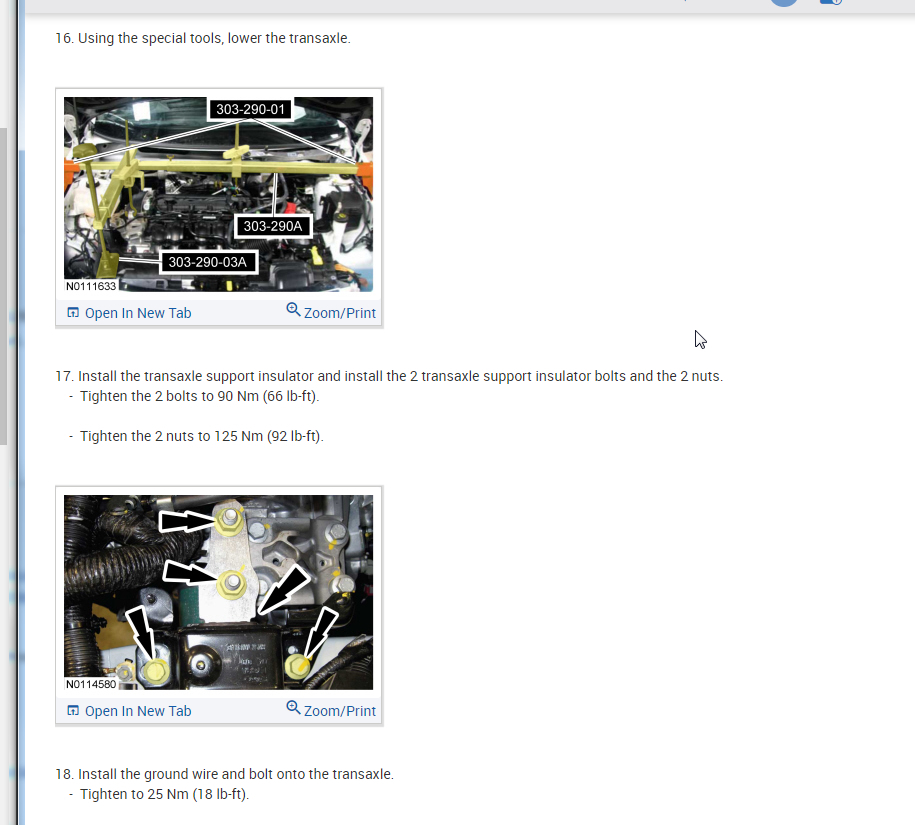 16. Using the special tools, lower the transaxle.

303-290-01
303-290A
303-290-03A
N0111633

Open In New Tab
Zoom/Print

17. Install the transaxle support insulator and install the 2 transaxle support insulator bolts and the 2 nuts.
- Tighten the 2 bolts to 90 Nm (66 lb-ft).

- Tighten the 2 nuts to 125 Nm (92 lb-ft).

N0114580

Open In New Tab
Zoom/Print

18. Install the ground wire and bolt onto the transaxle.
- Tighten to 25 Nm (18 lb-ft).