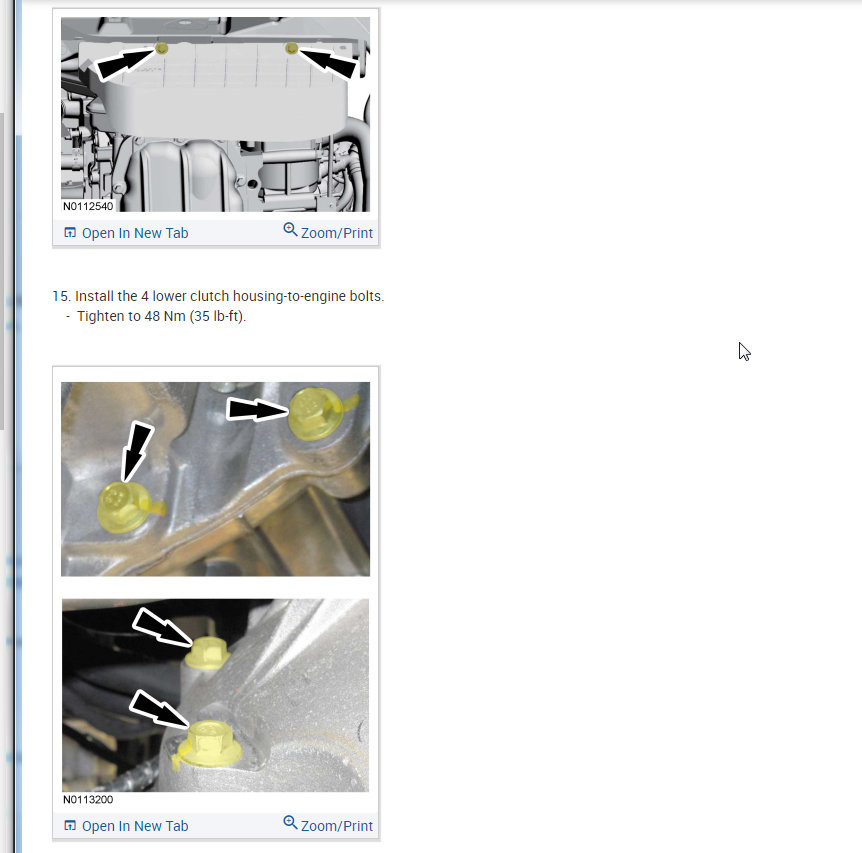 N0112540

Open In New Tab    Zoom/Print

15. Install the 4 lower clutch housing-to-engine bolts.
- Tighten to 48 Nm (35 lb-ft).

N0113200

Open In New Tab    Zoom/Print