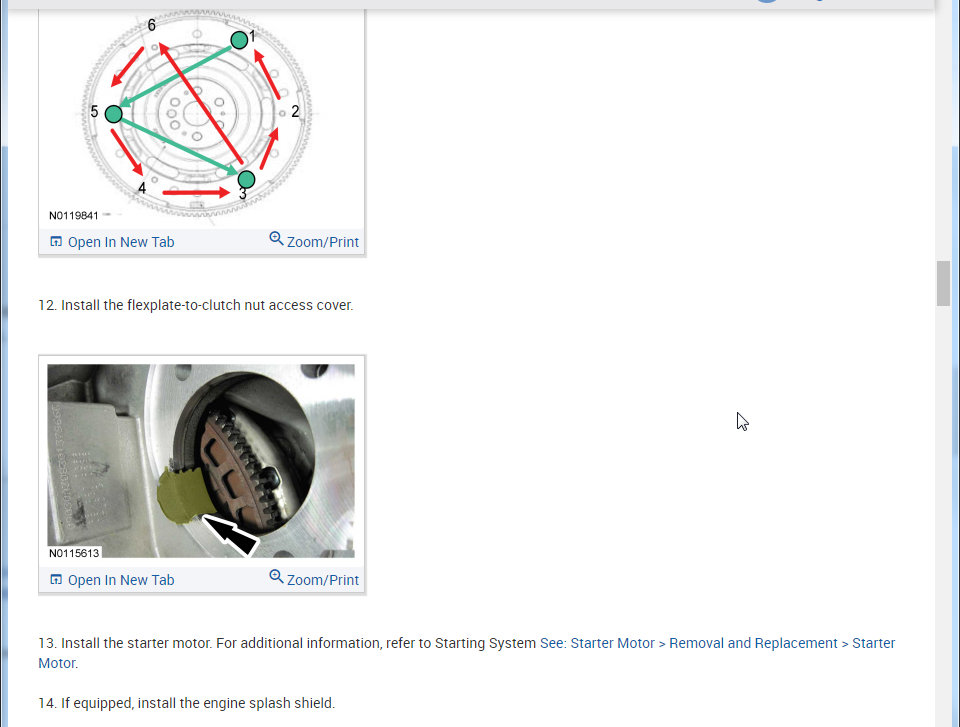 6
1
5
2
4
3
N0119841

Open In New Tab
Zoom/Print

12. Install the flexplate-to-clutch nut access cover.

N0115613

Open In New Tab
Zoom/Print

13. Install the starter motor. For additional information, refer to Starting System See: Starter Motor > Removal and Replacement > Starter Motor.

14. If equipped, install the engine splash shield.