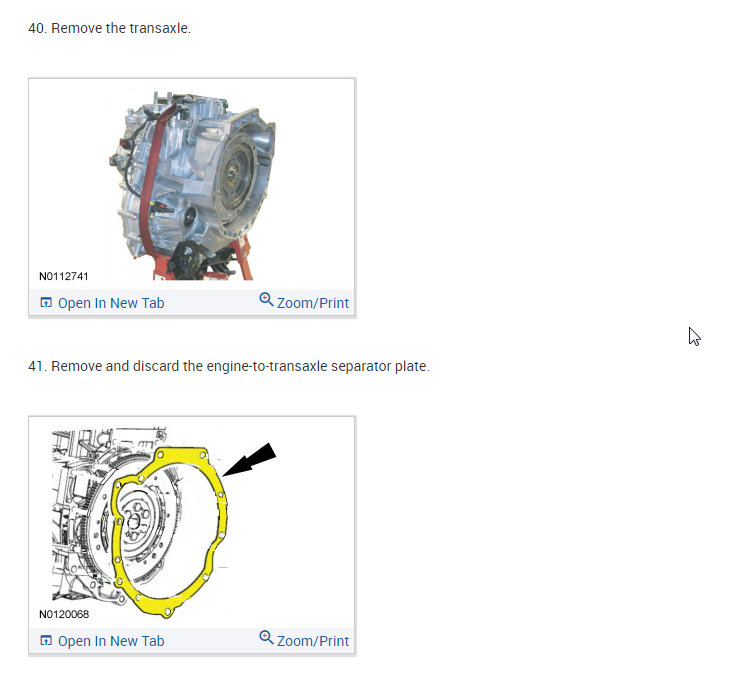 40. Remove the transaxle.

N0112741

Open In New Tab

Zoom/Print

41. Remove and discard the engine-to-transaxle separator plate.

N0120068

Open In New Tab

Zoom/Print