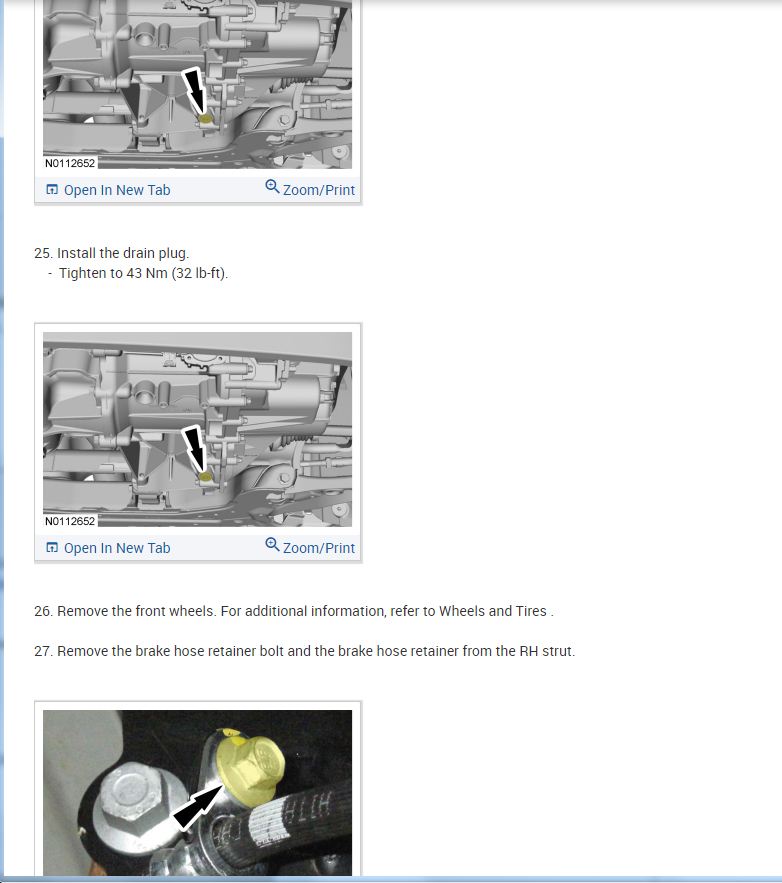 N0112652

Open In New Tab Zoom/Print

25. Install the drain plug.
- Tighten to 43 Nm (32 lb-ft).

N0112652

Open In New Tab Zoom/Print

26. Remove the front wheels. For additional information, refer to Wheels and Tires .

27. Remove the brake hose retainer bolt and the brake hose retainer from the RH strut.