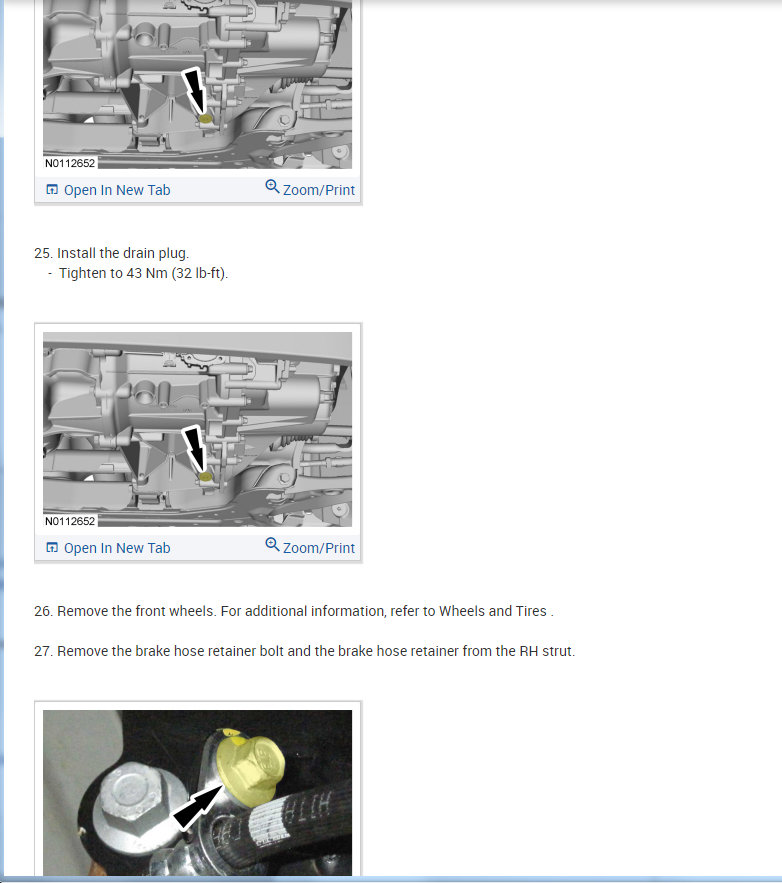 N0112652

Open In New Tab Zoom/Print

25. Install the drain plug.
- Tighten to 43 Nm (32 lb-ft).

N0112652

Open In New Tab Zoom/Print

26. Remove the front wheels. For additional information, refer to Wheels and Tires .

27. Remove the brake hose retainer bolt and the brake hose retainer from the RH strut.