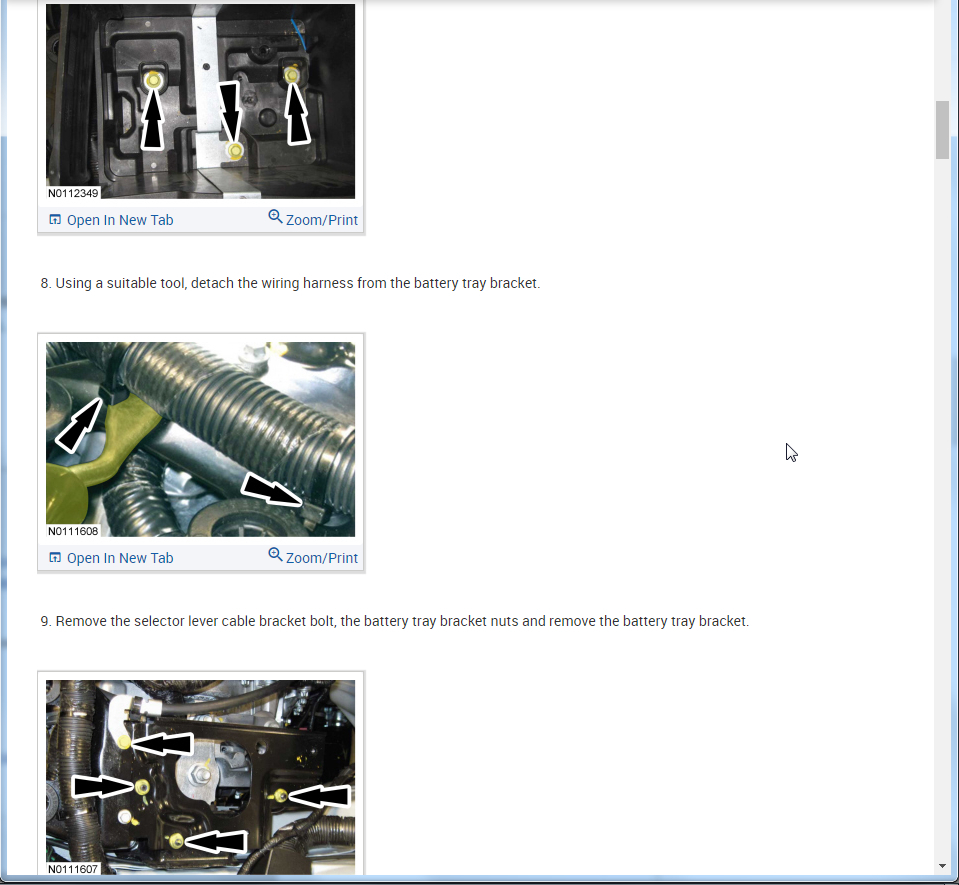 N0112349

Open In New Tab Zoom/Print

8. Using a suitable tool, detach the wiring harness from the battery tray bracket.

N0111608

Open In New Tab Zoom/Print

9. Remove the selector lever cable bracket bolt, the battery tray bracket nuts and remove the battery tray bracket.

N0111607