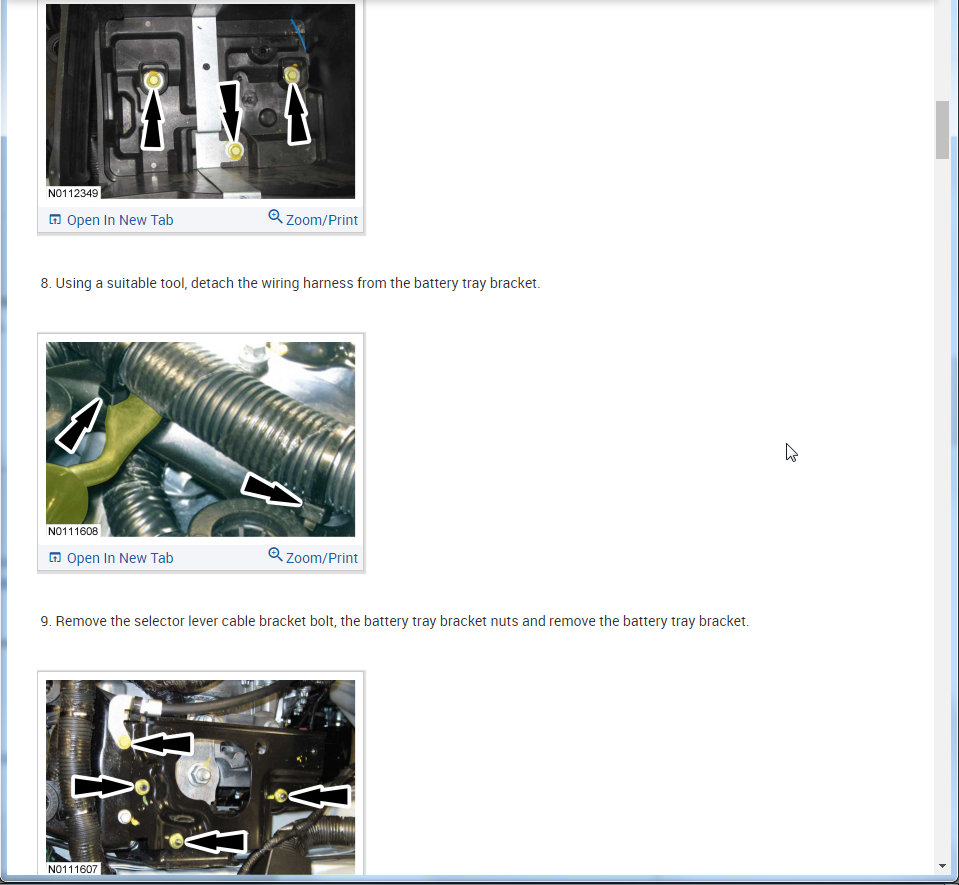 N0112349

Open In New Tab Zoom/Print

8. Using a suitable tool, detach the wiring harness from the battery tray bracket.

N0111608

Open In New Tab Zoom/Print

9. Remove the selector lever cable bracket bolt, the battery tray bracket nuts and remove the battery tray bracket.

N0111607