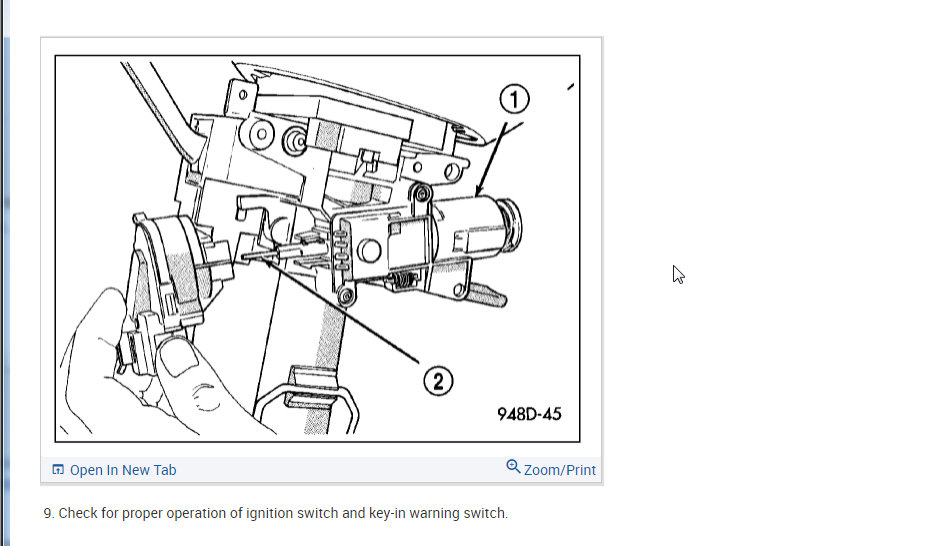 1

2

948D-45

Open In New Tab

Zoom/Print

9. Check for proper operation of ignition switch and key-in warning switch.