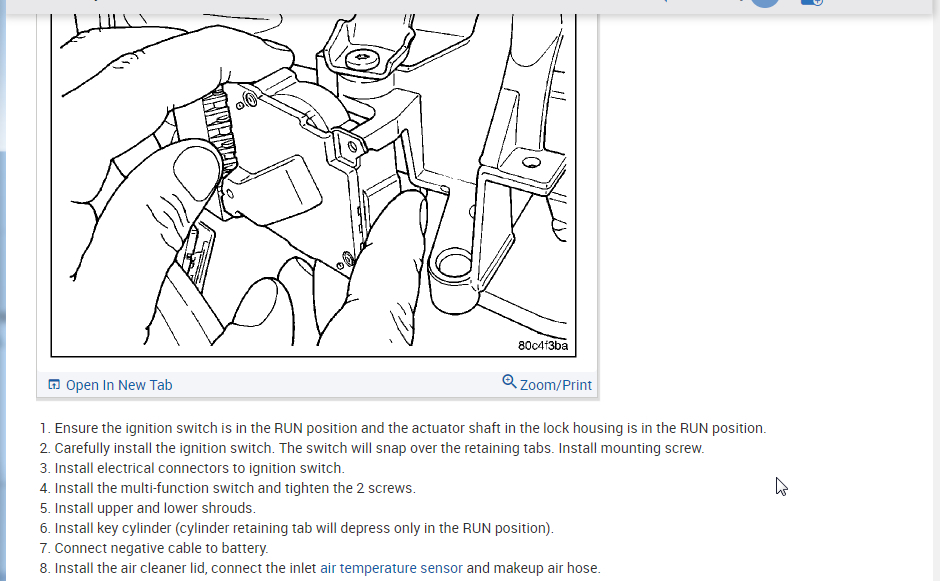 80c4f3ba

Open In New Tab
Zoom/Print

1. Ensure the ignition switch is in the RUN position and the actuator shaft in the lock housing is in the RUN position.
2. Carefully install the ignition switch. The switch will snap over the retaining tabs. Install mounting screw.
3. Install electrical connectors to ignition switch.
4. Install the multi-function switch and tighten the 2 screws.
5. Install upper and lower shrouds.
6. Install key cylinder (cylinder retaining tab will depress only in the RUN position).
7. Connect negative cable to battery.
8. Install the air cleaner lid, connect the inlet air temperature sensor and makeup air hose.