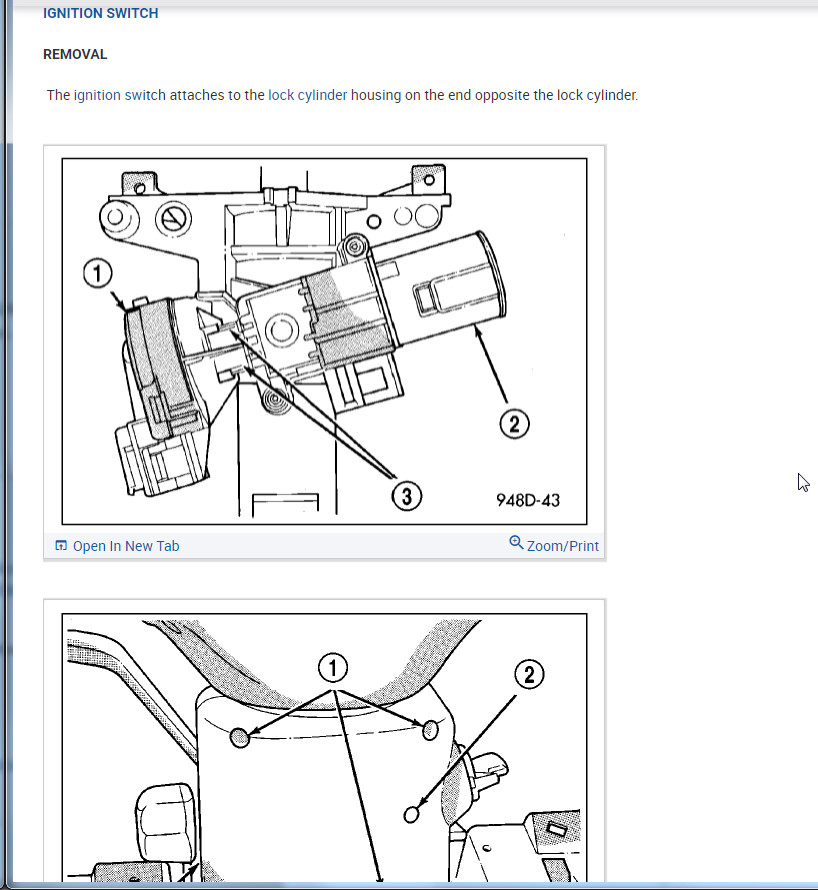 IGNITION SWITCH

REMOVAL

The ignition switch attaches to the lock cylinder housing on the end opposite the lock cylinder.

1
2
3
948D-43

Open In New Tab
Zoom/Print

1
2