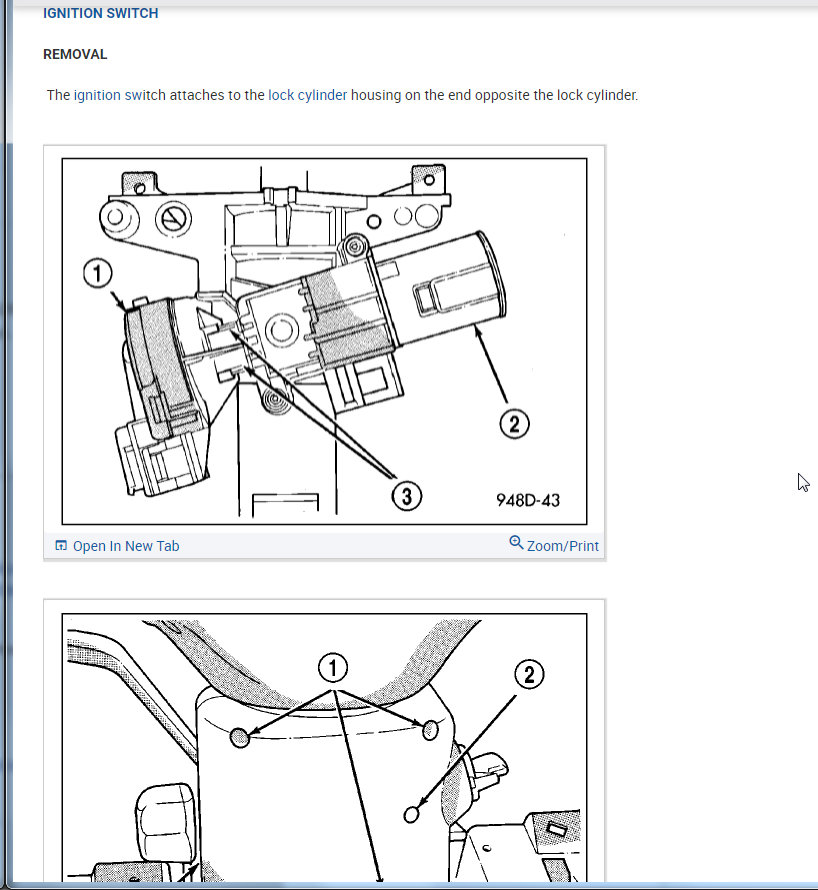 IGNITION SWITCH

REMOVAL

The ignition switch attaches to the lock cylinder housing on the end opposite the lock cylinder.

1
2
3
948D-43

Open In New Tab
Zoom/Print

1
2