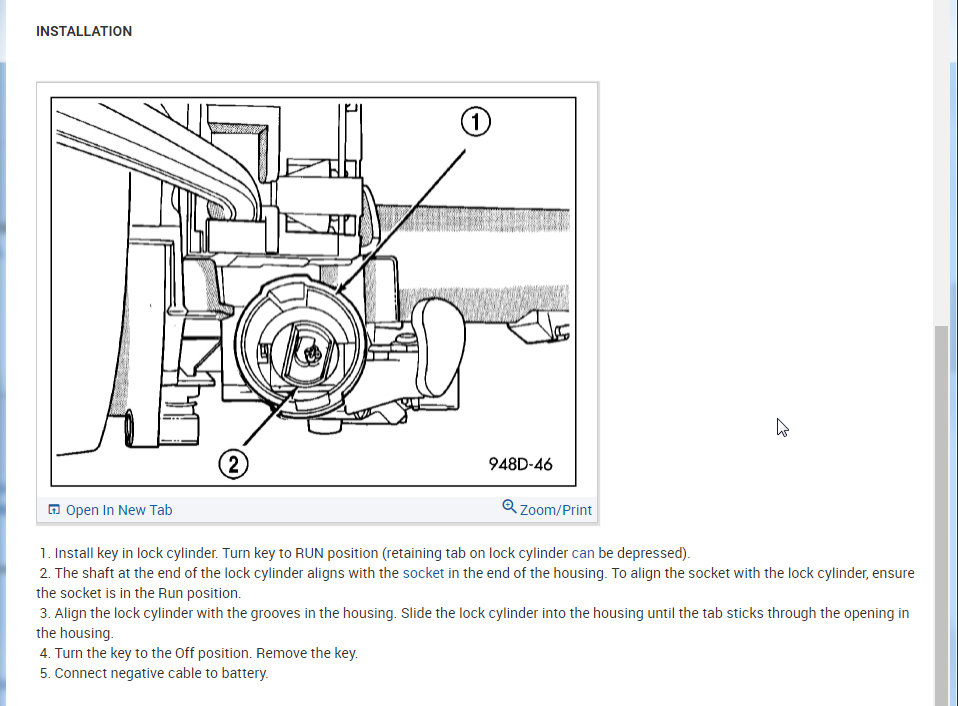 INSTALLATION

1

2

948D-46

Open In New Tab

Zoom/Print

1. Install key in lock cylinder. Turn key to RUN position (retaining tab on lock cylinder can be depressed).
2. The shaft at the end of the lock cylinder aligns with the socket in the end of the housing. To align the socket with the lock cylinder, ensure the socket is in the Run position.
3. Align the lock cylinder with the grooves in the housing. Slide the lock cylinder into the housing until the tab sticks through the opening in the housing.
4. Turn the key to the Off position. Remove the key.
5. Connect negative cable to battery.