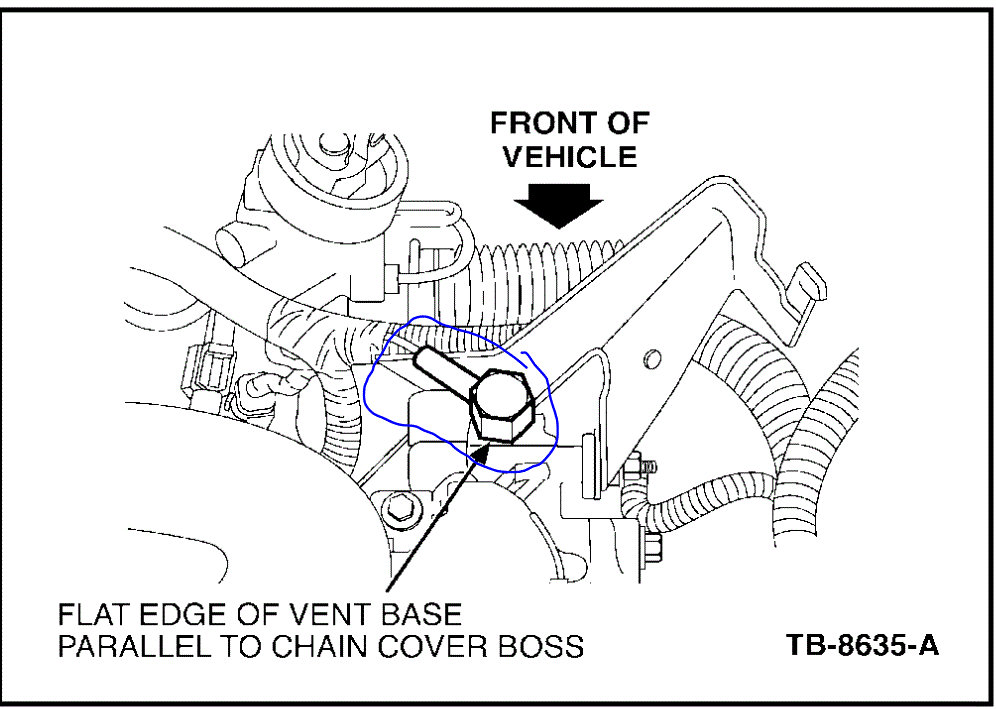 FRONT OF VEHICLE

FLAT EDGE OF VENT BASE PARALLEL TO CHAIN COVER BOSS

TB-8635-A