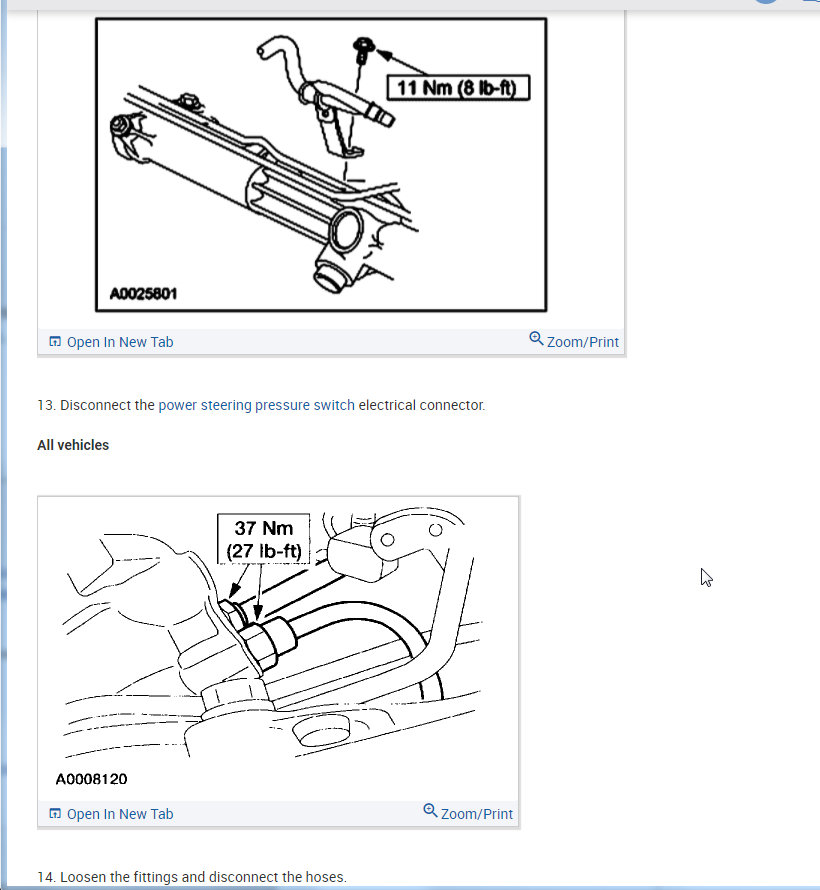 11 Nm (8 lb-ft)

A0025801

Open In New Tab

Zoom/Print

13. Disconnect the power steering pressure switch electrical connector.

All vehicles

37 Nm (27 lb-ft)

A0008120

Open In New Tab

Zoom/Print

14. Loosen the fittings and disconnect the hoses.