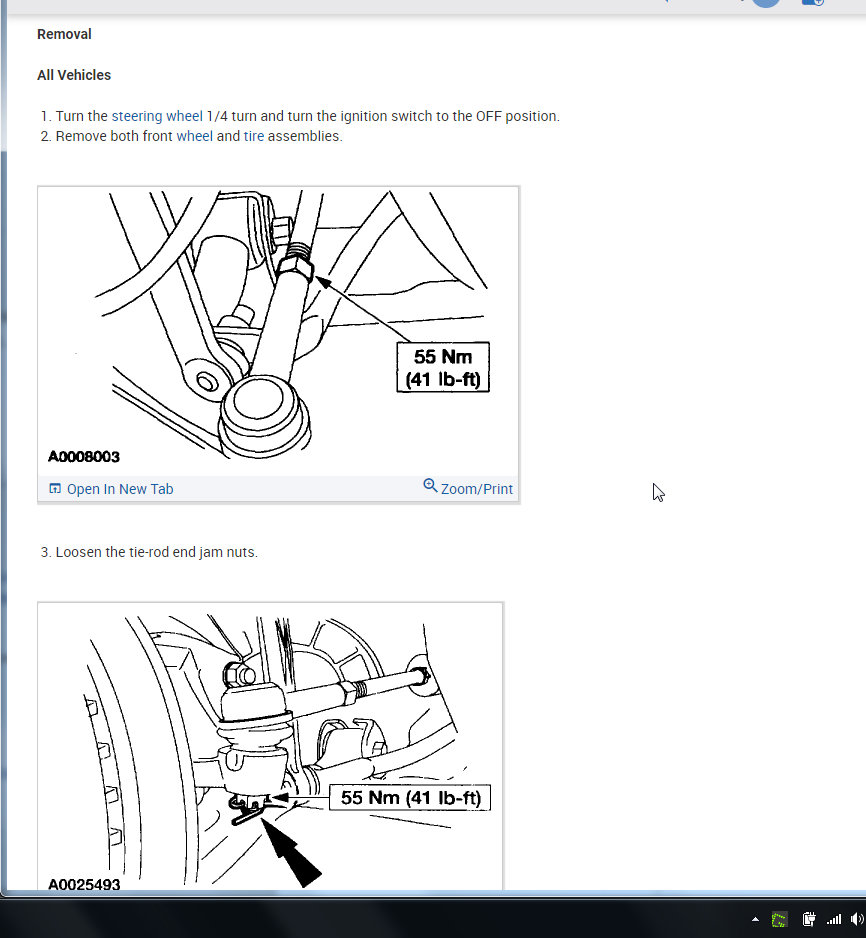 Removal

All Vehicles

1. Turn the steering wheel 1/4 turn and turn the ignition switch to the OFF position.
2. Remove both front wheel and tire assemblies.

55 Nm
(41 lb-ft)

A0008003

Open In New Tab

Zoom/Print

3. Loosen the tie-rod end jam nuts.

55 Nm (41 lb-ft)

A0025493