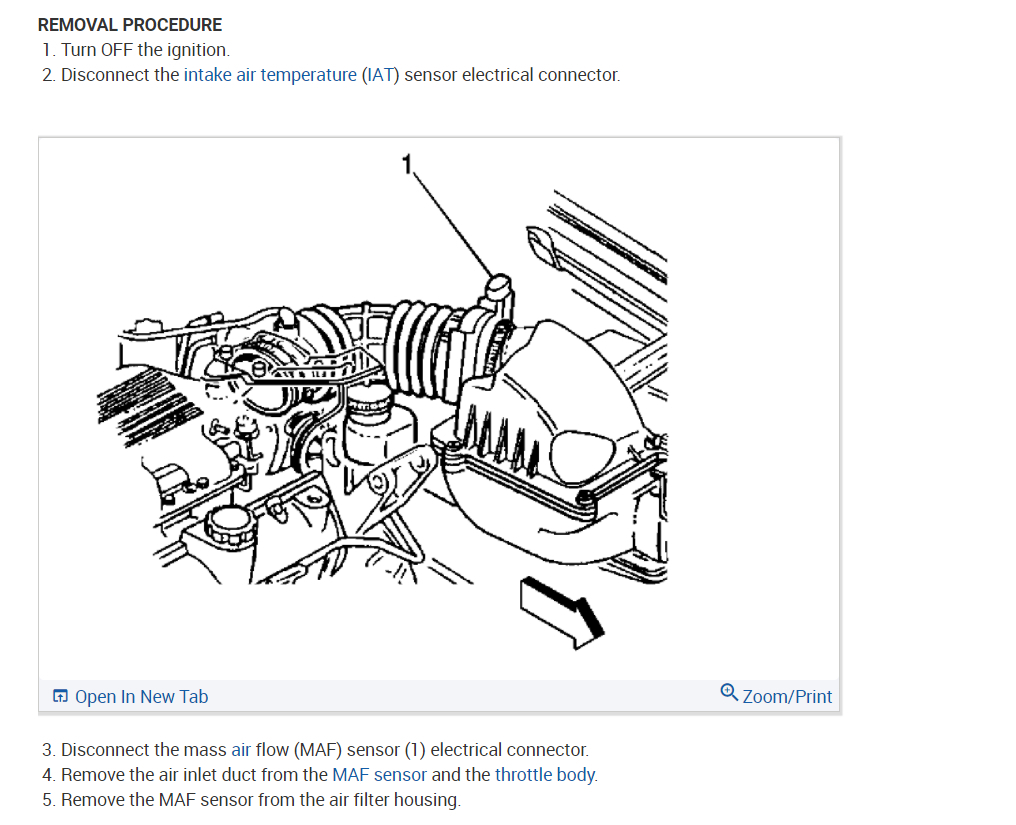 REMOVAL PROCEDURE

1. Turn OFF the ignition.
2. Disconnect the intake air temperature (IAT) sensor electrical connector.

1

Open In New Tab

Zoom/Print

3. Disconnect the mass air flow (MAF) sensor (1) electrical connector.
4. Remove the air inlet duct from the MAF sensor and the throttle body.
5. Remove the MAF sensor from the air filter housing.