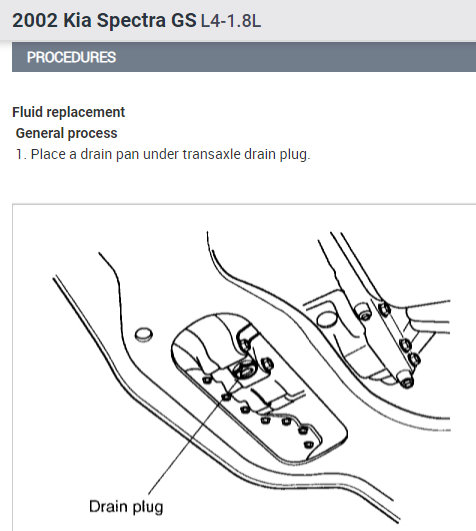 2002 Kia Spectra GS L4-1.8L

PROCEDURES

Fluid replacement

General process

1. Place a drain pan under transaxle drain plug.

Drain plug