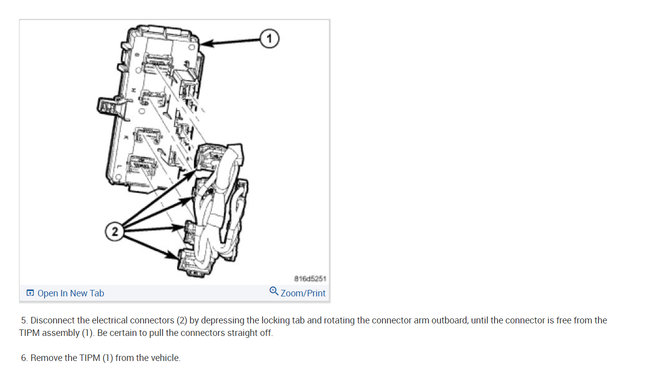 1

2

816d5251

Open In New Tab

Zoom/Print

5. Disconnect the electrical connectors (2) by depressing the locking tab and rotating the connector arm outboard, until the connector is free from the TIPM assembly (1). Be certain to pull the connectors straight off.

6. Remove the TIPM (1) from the vehicle.