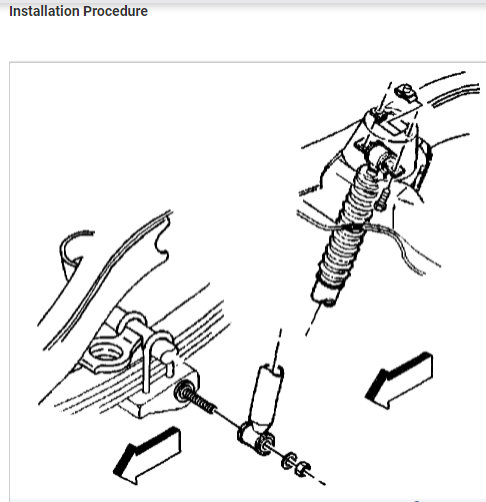 Installation Procedure