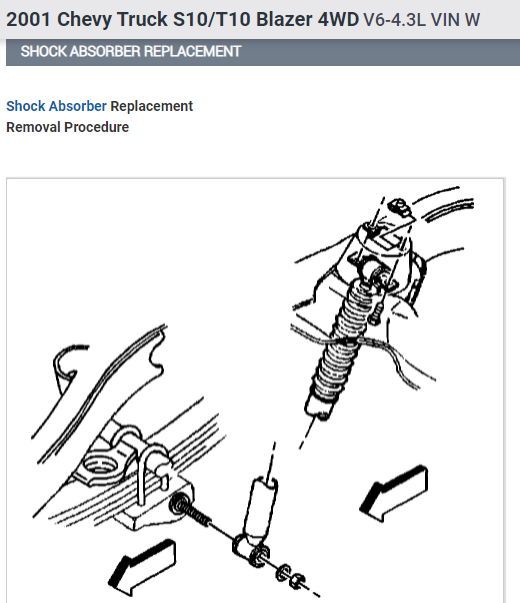 2001 Chevy Truck S10/T10 Blazer 4WD V6-4.3L VIN W

SHOCK ABSORBER REPLACEMENT

Shock Absorber Replacement
Removal Procedure