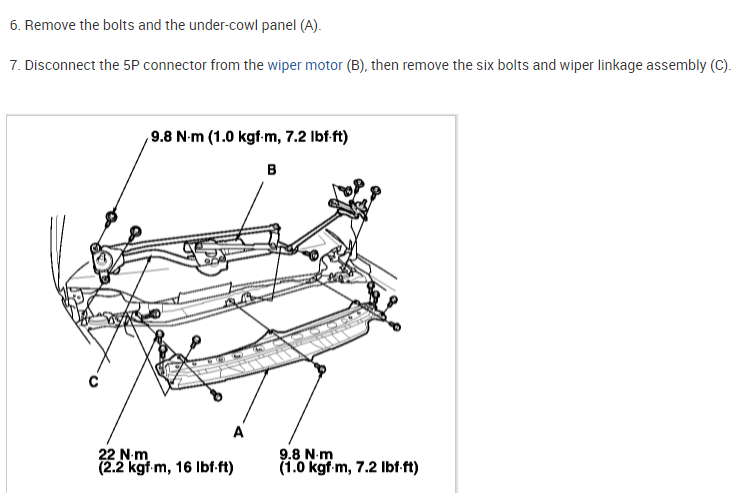 6. Remove the bolts and the under-cowl panel (A).

7. Disconnect the 5P connector from the wiper motor (B), then remove the six bolts and wiper linkage assembly (C).

9.8 N·m (1.0 kgf·m, 7.2 lbf·ft)

B

C

A

22 N·m
(2.2 kgf·m, 16 lbf·ft)

9.8 N·m
(1.0 kgf·m, 7.2 lbf·ft)