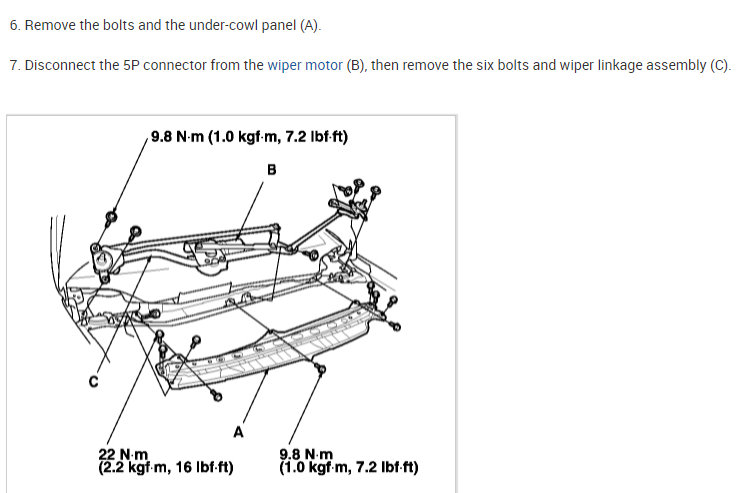 6. Remove the bolts and the under-cowl panel (A).

7. Disconnect the 5P connector from the wiper motor (B), then remove the six bolts and wiper linkage assembly (C).

9.8 N·m (1.0 kgf·m, 7.2 lbf·ft)

B

C

A

22 N·m
(2.2 kgf·m, 16 lbf·ft)

9.8 N·m
(1.0 kgf·m, 7.2 lbf·ft)