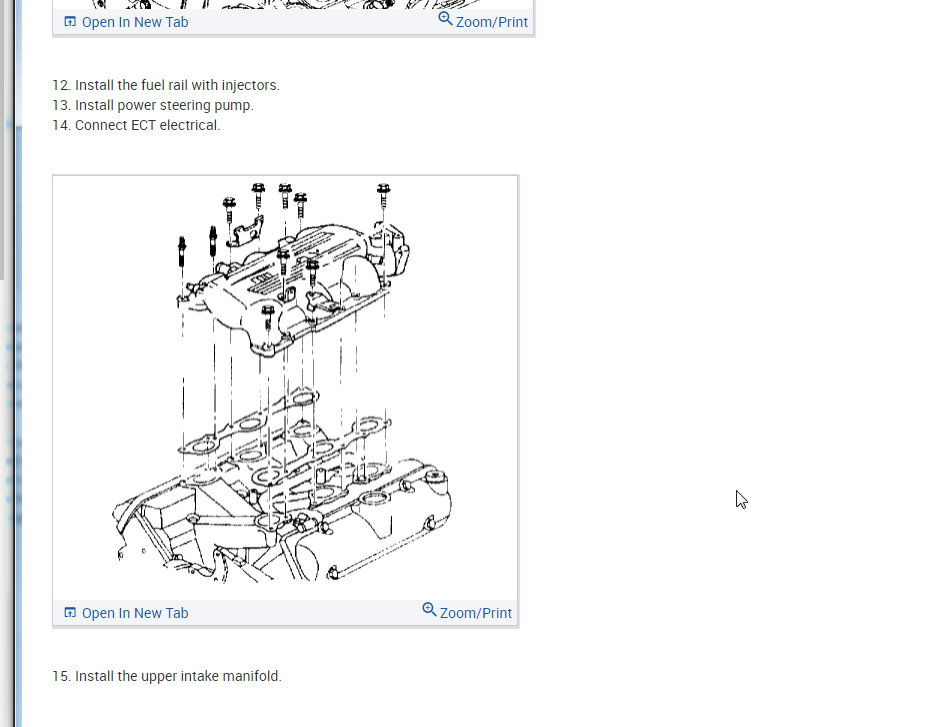 Open In New Tab Zoom/Print

12. Install the fuel rail with injectors.
13. Install power steering pump.
14. Connect ECT electrical.

Open In New Tab Zoom/Print

15. Install the upper intake manifold.