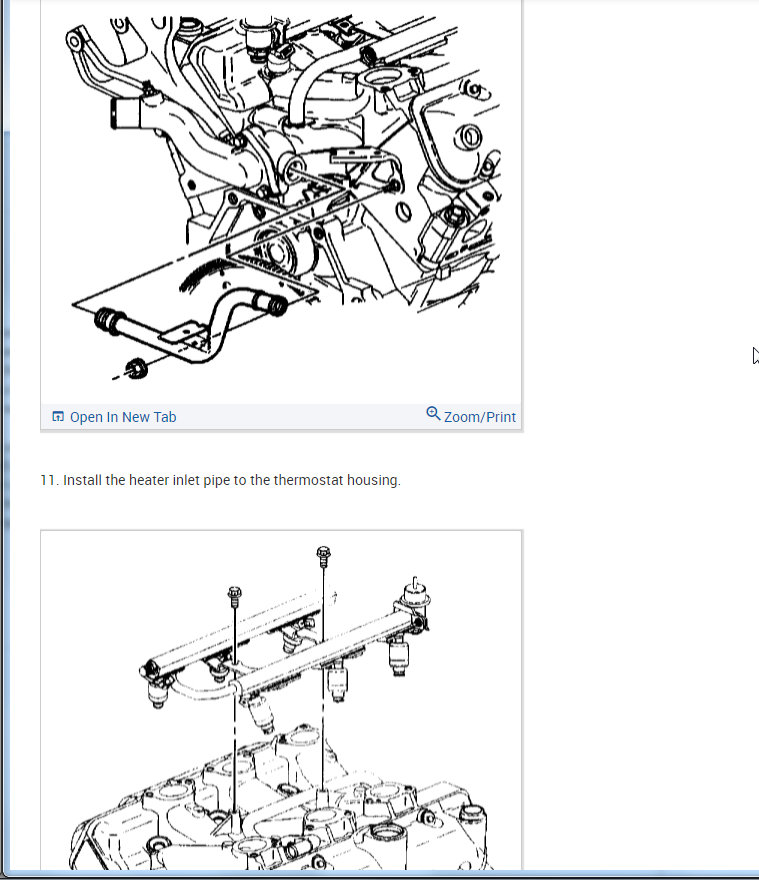 Open In New Tab

Zoom/Print

11. Install the heater inlet pipe to the thermostat housing.