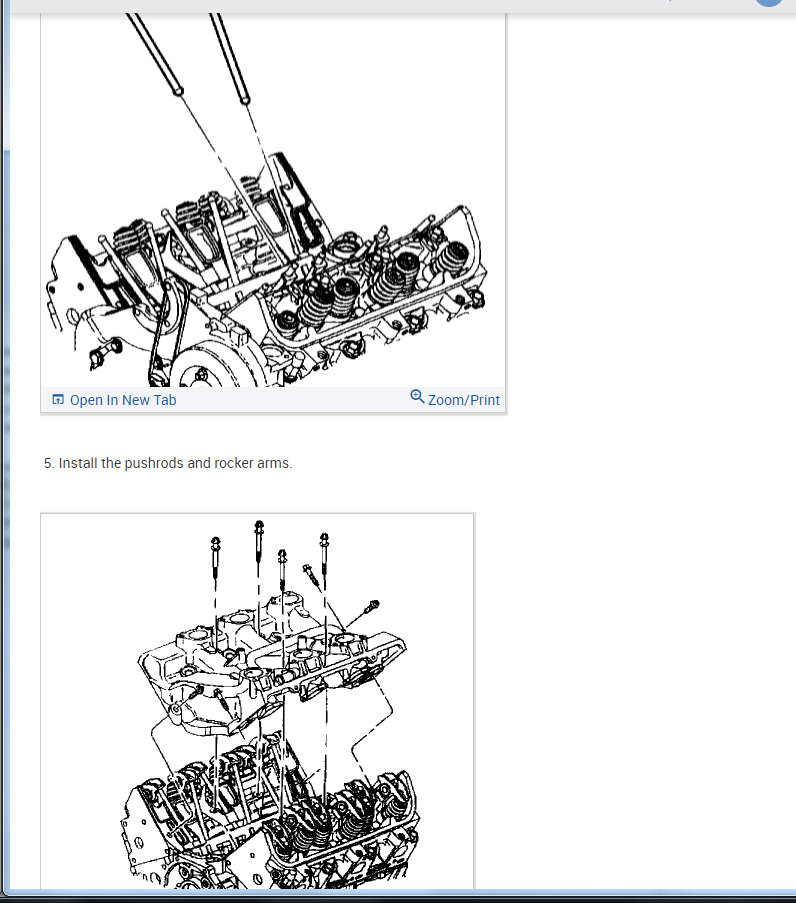 Open In New Tab

Zoom/Print

5. Install the pushrods and rocker arms.