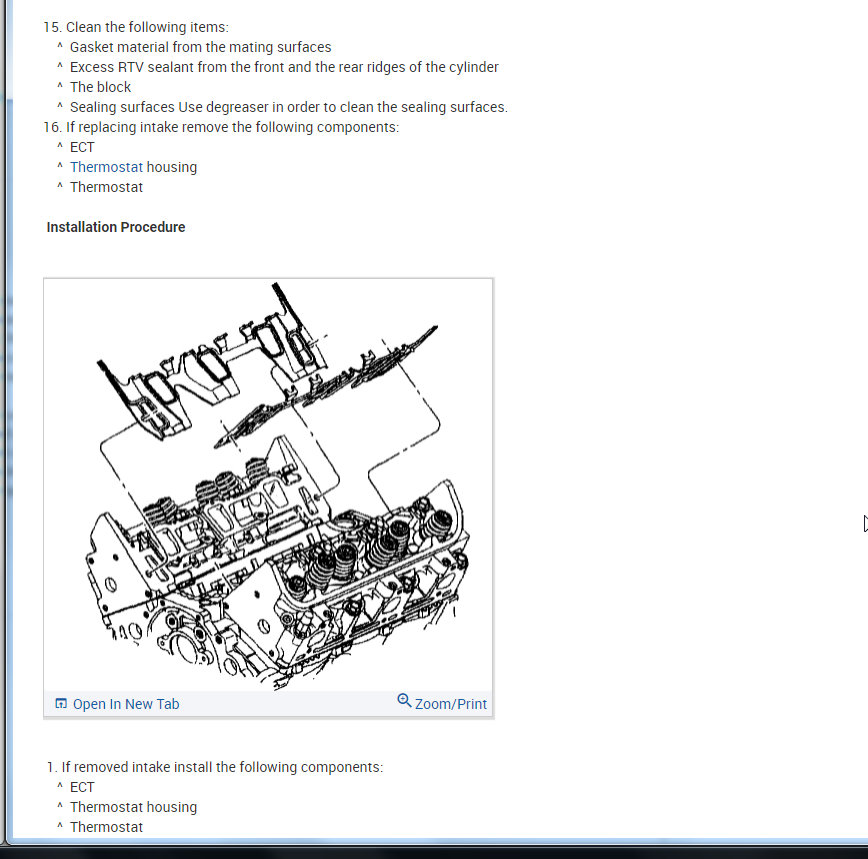 15. Clean the following items:
^ Gasket material from the mating surfaces
^ Excess RTV sealant from the front and the rear ridges of the cylinder
^ The block
^ Sealing surfaces Use degreaser in order to clean the sealing surfaces.
16. If replacing intake remove the following components:
^ ECT
^ Thermostat housing
^ Thermostat

Installation Procedure

Open In New Tab
Zoom/Print

1. If removed intake install the following components:
^ ECT
^ Thermostat housing
^ Thermostat